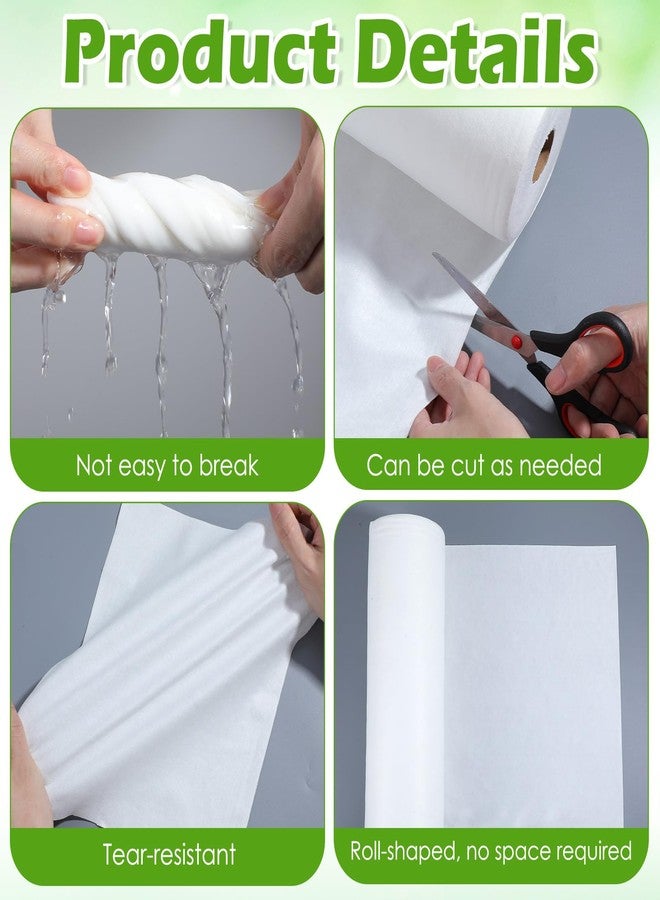 Product Details

Not easy to break

Can be cut as needed

Tear-resistant

Roll-shaped, no space required